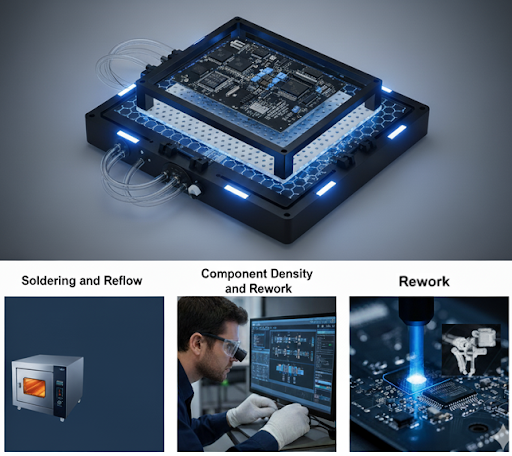 Soldering and Reflow

Component Density and Rework

Rework